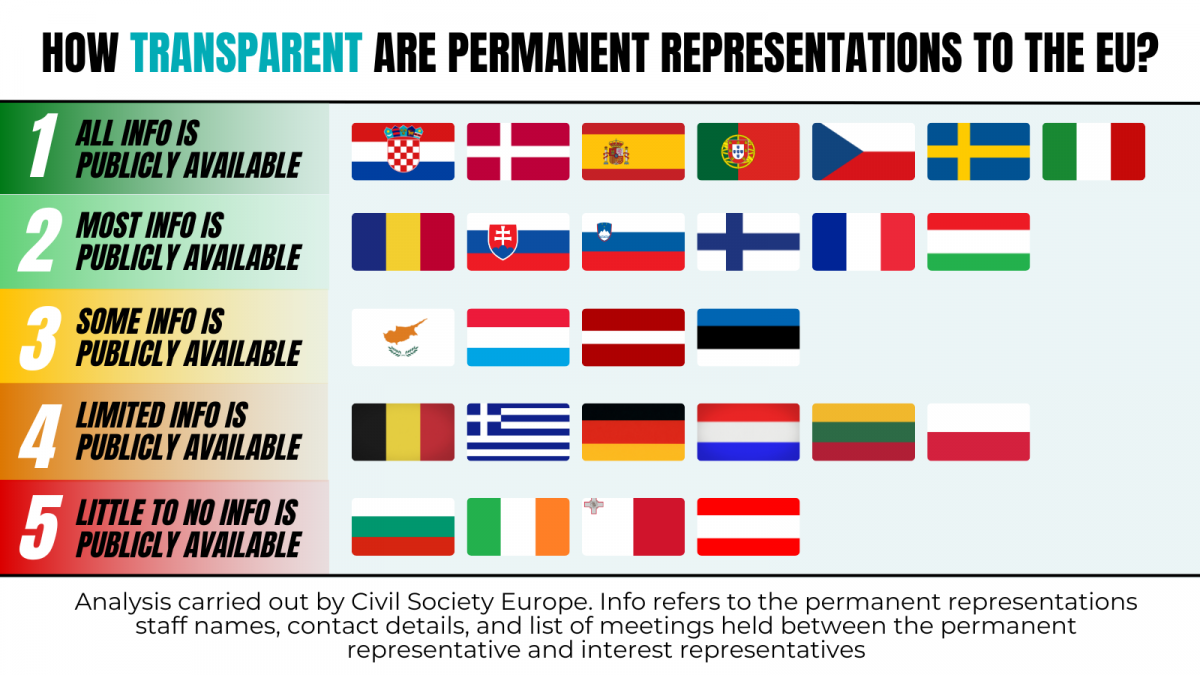 HOW TRANSPARENT ARE PERMANENT REPRESENTATIONS TO THE EU?

1 ALL INFO IS PUBLICLY AVAILABLE

2 MOST INFO IS PUBLICLY AVAILABLE

3 SOME INFO IS PUBLICLY AVAILABLE

4 LIMITED INFO IS PUBLICLY AVAILABLE

5 LITTLE TO NO INFO IS PUBLICLY AVAILABLE

Analysis carried out by Civil Society Europe. Info refers to the permanent representations staff names, contact details, and list of meetings held between the permanent representative and interest representatives